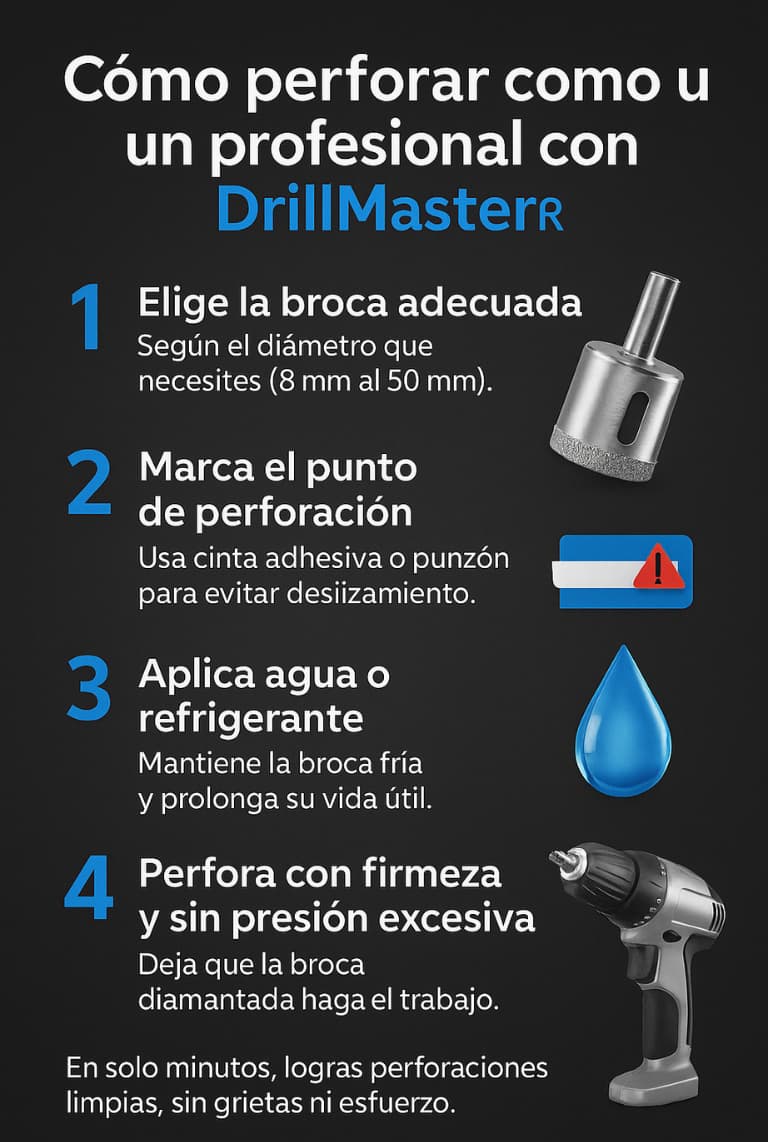 Cómo perforar como u un profesional con DrillMasterR

1 Elige la broca adecuada
Según el diámetro que necesites (8 mm al 50 mm).

2 Marca el punto de perforación
Usa cinta adhesiva o punzón para evitar desiizamiento.

3 Aplica agua o refrigerante
Mantiene la broca fría y prolonga su vida útil.

4 Perfora con firmeza y sin presión excesiva
Deja que la broca diamantada haga el trabajo.

En solo minutos, logras perforaciones limpias, sin grietas ni esfuerzo.