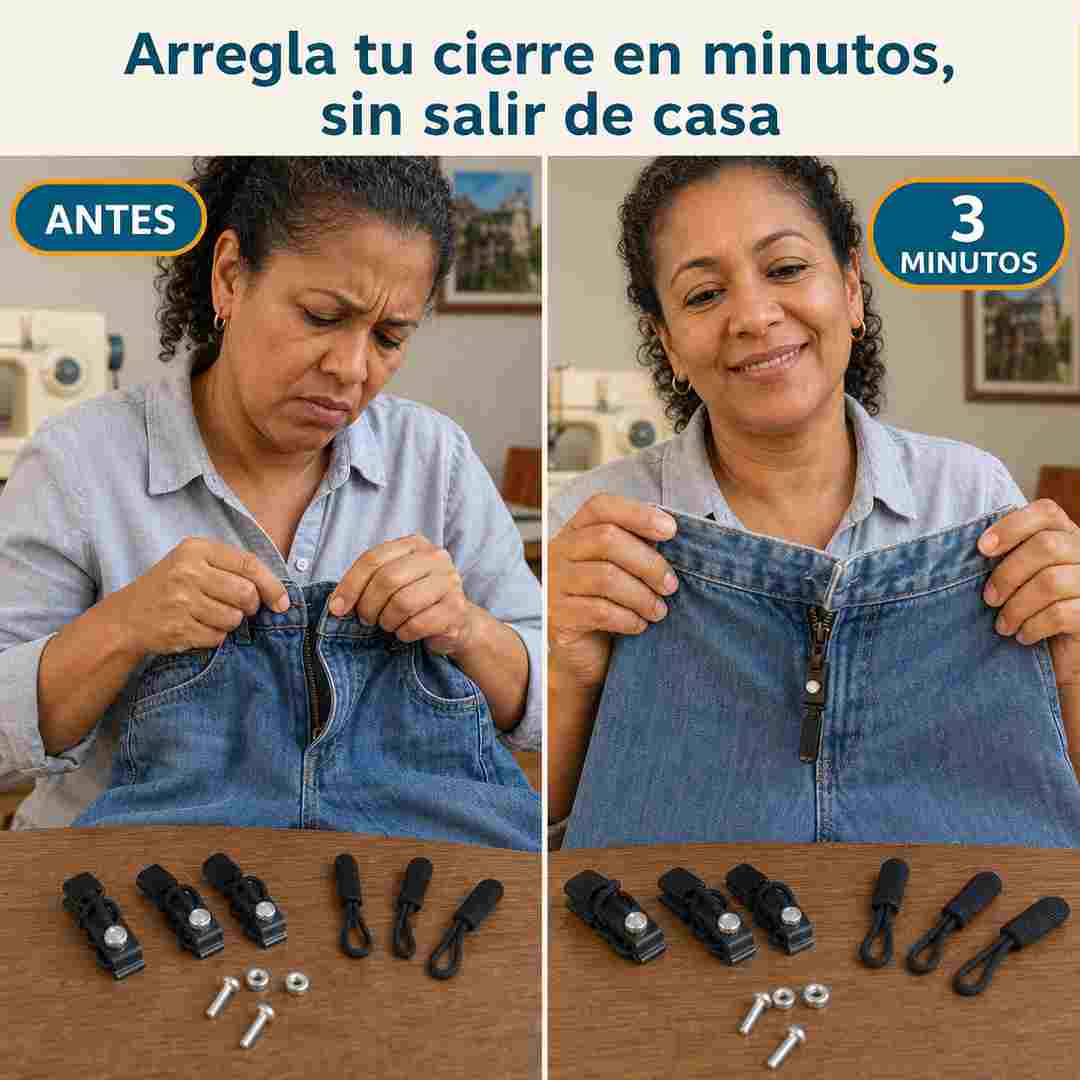 Arregla tu cierre en minutos, sin salir de casa

ANTES

3
MINUTOS